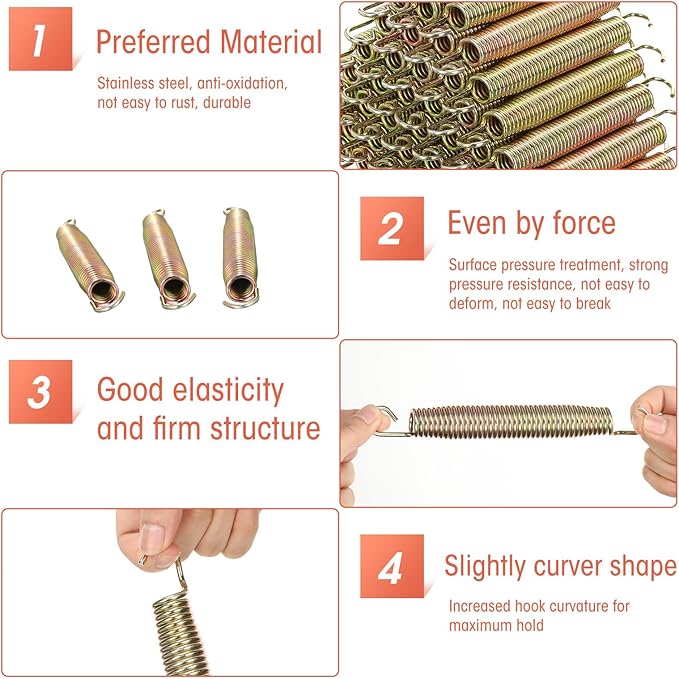 1

Preferred Material

Stainless steel, anti-oxidation, not easy to rust, durable

2

Even by force

Surface pressure treatment, strong pressure resistance, not easy to deform, not easy to break

3

Good elasticity and firm structure

4

Slightly curver shape

Increased hook curvature for maximum hold