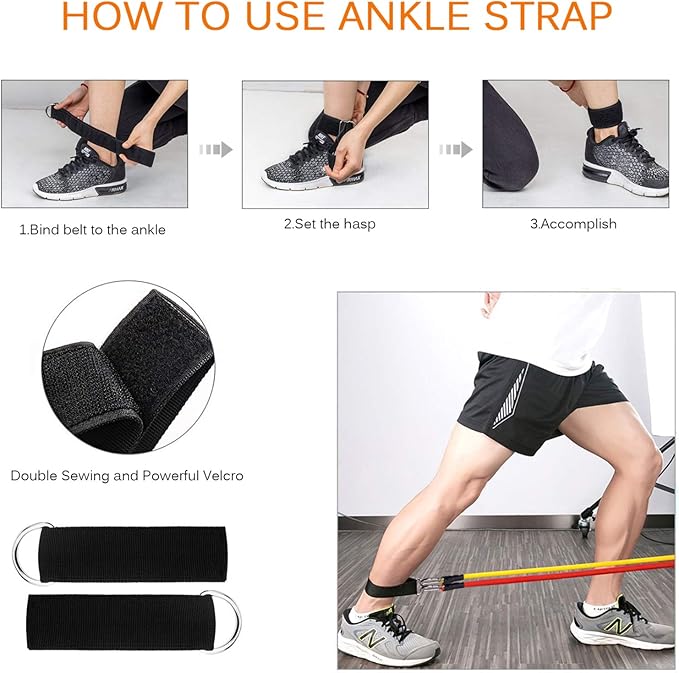 HOW TO USE ANKLE STRAP

1.Bind belt to the ankle

2.Set the hasp

3.Accomplish

Double Sewing and Powerful Velcro