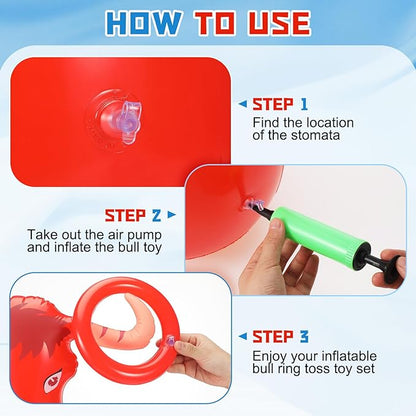 HOW TO USE

STEP 1
Find the location of the stomata

STEP 2
Take out the air pump and inflate the bull toy

STEP 3
Enjoy your inflatable bull ring toss toy set