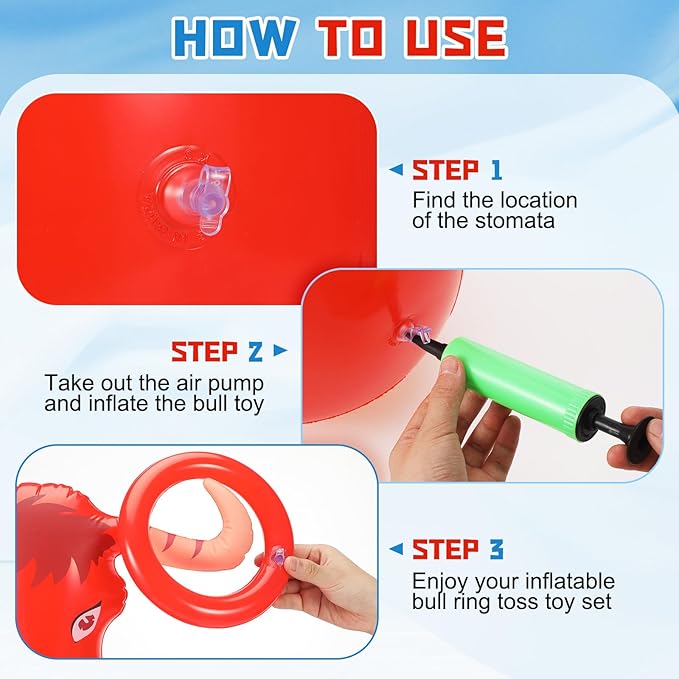 HOW TO USE

STEP 1
Find the location of the stomata

STEP 2
Take out the air pump and inflate the bull toy

STEP 3
Enjoy your inflatable bull ring toss toy set