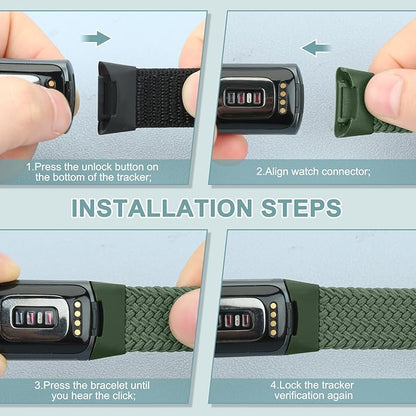 1.Press the unlock button on the bottom of the tracker;

2.Align watch connector;

INSTALLATION STEPS

3.Press the bracelet until you hear the click;

4.Lock the tracker verification again