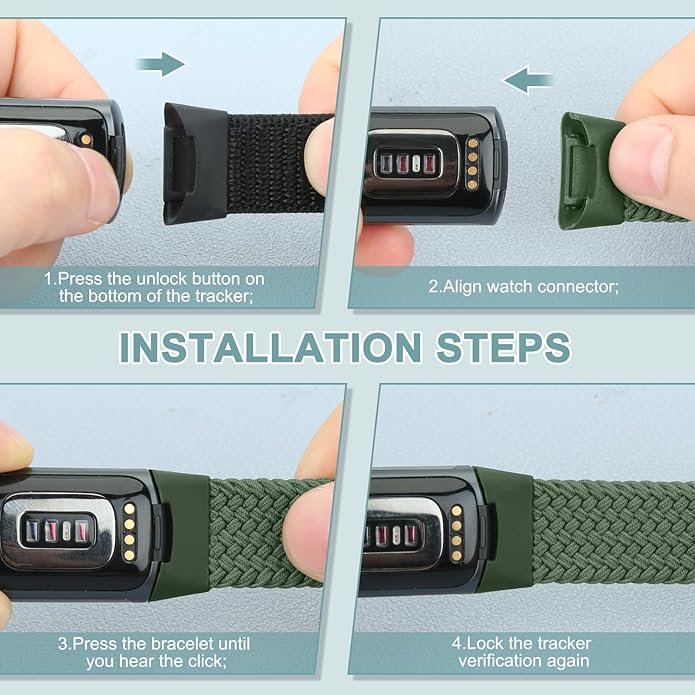 1.Press the unlock button on the bottom of the tracker;

2.Align watch connector;

INSTALLATION STEPS

3.Press the bracelet until you hear the click;

4.Lock the tracker verification again