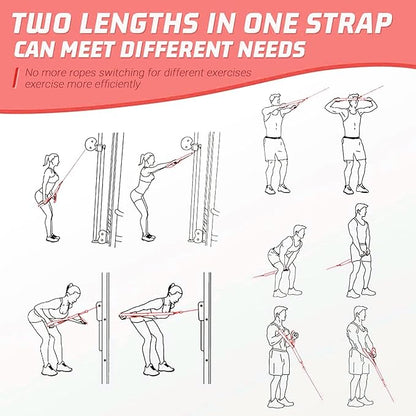 TWO LENGTHS IN ONE STRAP
CAN MEET DIFFERENT NEEDS

No more ropes switching for different exercises
exercise more efficiently