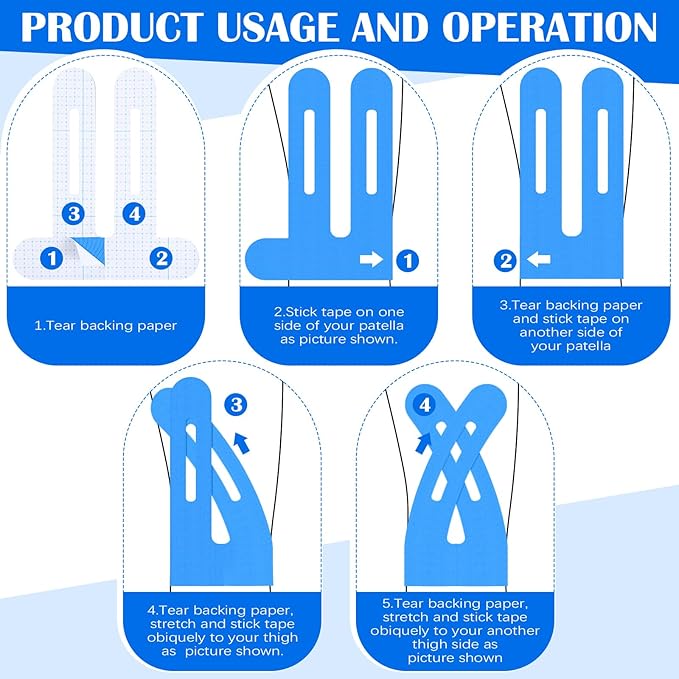 PRODUCT USAGE AND OPERATION

3 4 1 2

1.Tear backing paper

1

2.Stick tape on one side of your patella as picture shown.

2

3.Tear backing paper and stick tape on another side of your patella

3

4.Tear backing paper, stretch and stick tape obiquely to your thigh as picture shown.

4

5.Tear backing paper, stretch and stick tape obiquely to your another thigh side as picture shown