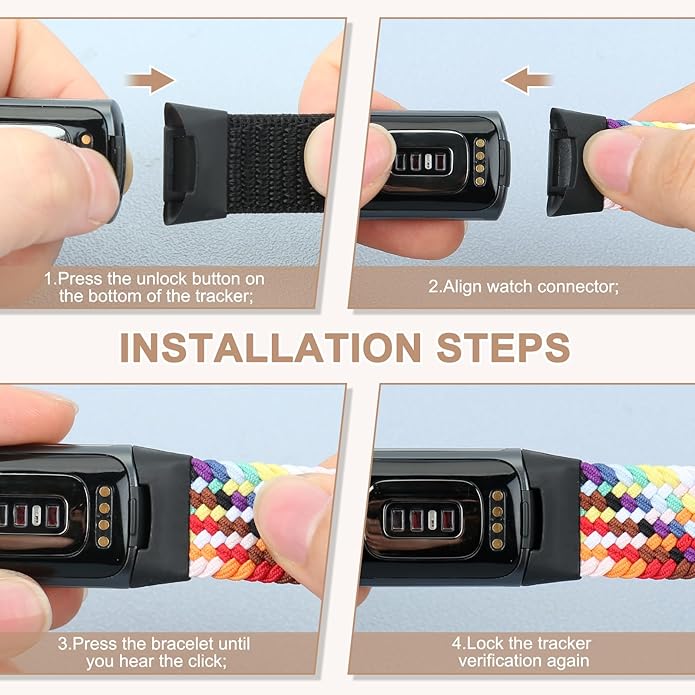 1.Press the unlock button on the bottom of the tracker;

2.Align watch connector;

INSTALLATION STEPS

3.Press the bracelet until you hear the click;

4.Lock the tracker verification again