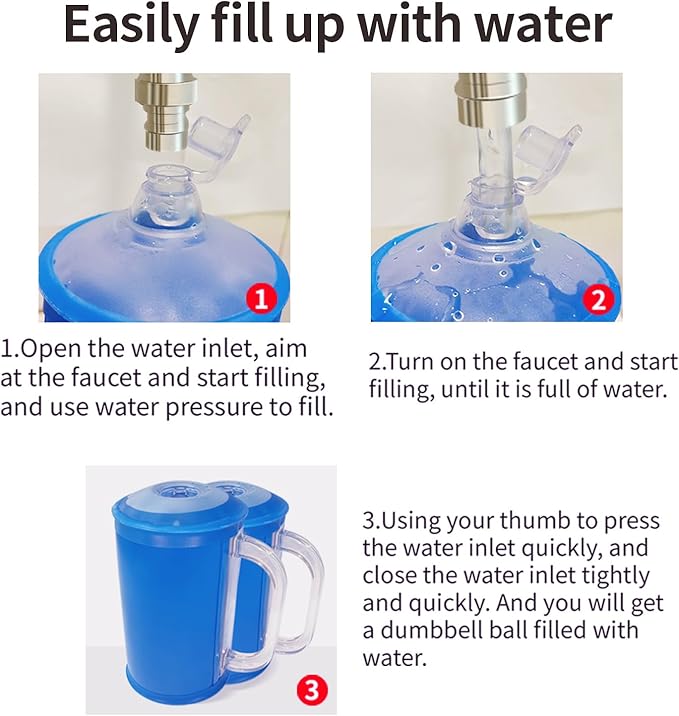 Easily fill up with water

1

2

1.Open the water inlet, aim at the faucet and start filling, and use water pressure to fill.

2.Turn on the faucet and start filling, until it is full of water.

3

3.Using your thumb to press the water inlet quickly, and close the water inlet tightly and quickly. And you will get a dumbbell ball filled with water.