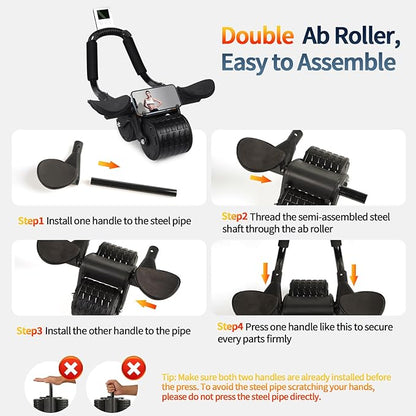 Double Ab Roller, Easy to Assemble

Step1 Install one handle to the steel pipe

Step2 Thread the semi-assembled steel shaft through the ab roller

Step3 Install the other handle to the pipe

Step4 Press one handle like this to secure every parts firmly

Tip: Make sure both two handles are already installed before the press. To avoid the steel pipe scratching your hands, please do not press the steel pipe directly.