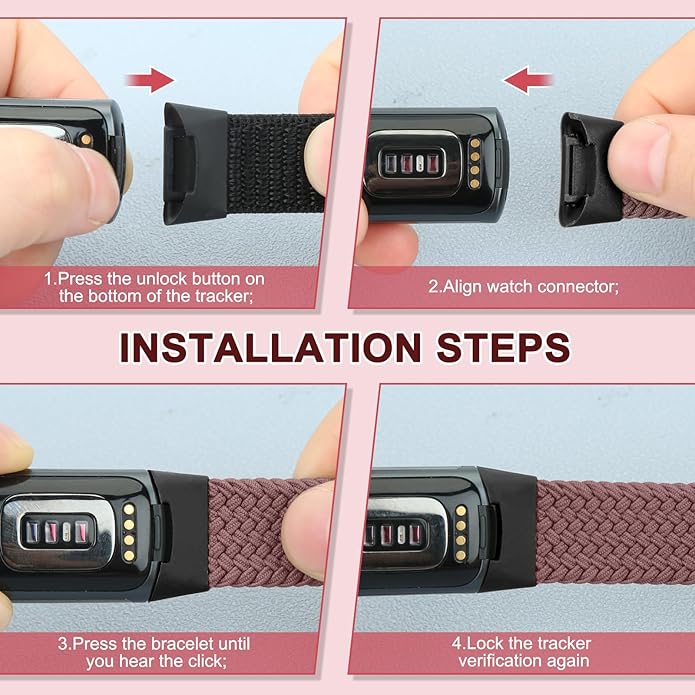 1.Press the unlock button on the bottom of the tracker;

2.Align watch connector;

INSTALLATION STEPS

3.Press the bracelet until you hear the click;

4.Lock the tracker verification again