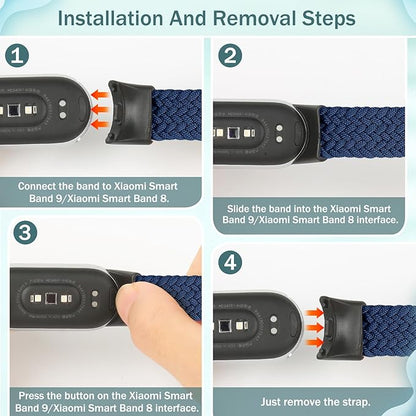 Installation And Removal Steps

1

Connect the band to Xiaomi Smart Band 9/Xiaomi Smart Band 8.

2

Slide the band into the Xiaomi Smart Band 9/Xiaomi Smart Band 8 interface.

3

Press the button on the Xiaomi Smart Band 9/Xiaomi Smart Band 8 interface.

4

Just remove the strap.