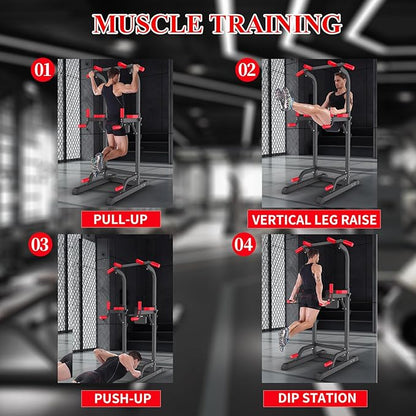 MUSCLE TRAINING

01

PULL-UP

02

VERTICAL LEG RAISE

03

PUSH-UP

04

DIP STATION