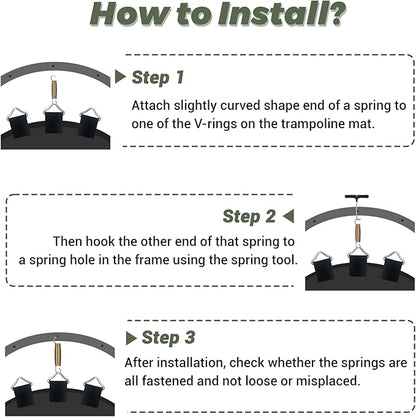 How to Install?

Step 1

Attach slightly curved shape end of a spring to one of the V-rings on the trampoline mat.

Step 2

Then hook the other end of that spring to a spring hole in the frame using the spring tool.

Step 3

After installation, check whether the springs are all fastened and not loose or misplaced.