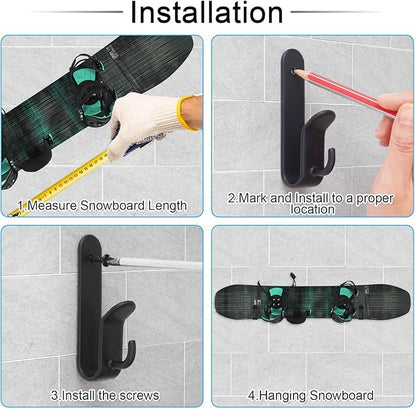 Installation

1.Measure Snowboard Length

2.Mark and Install to a proper location

3.Install the screws

4.Hanging Snowboard