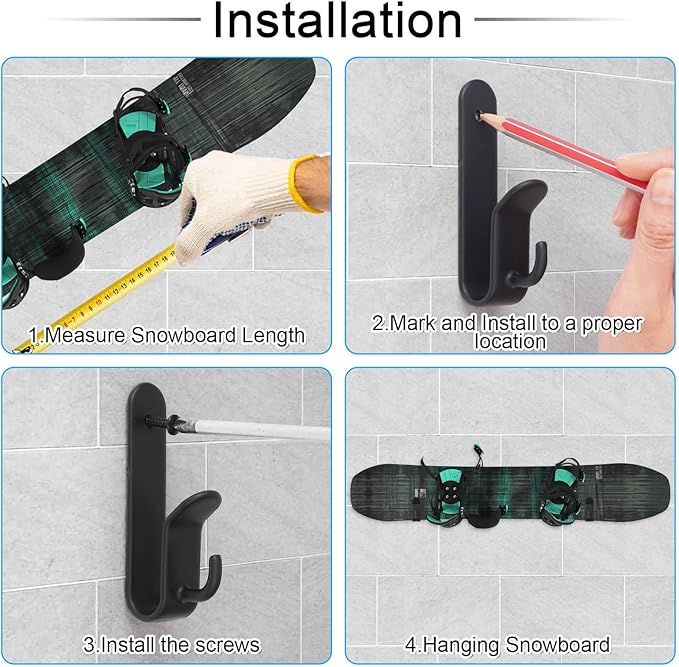 Installation

1.Measure Snowboard Length

2.Mark and Install to a proper location

3.Install the screws

4.Hanging Snowboard