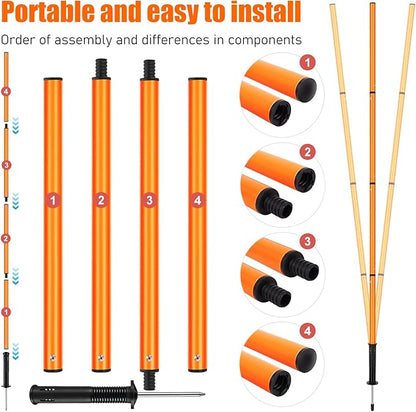 Portable and easy to install

Order of assembly and differences in components

4

3

2

1

1

2

3

4

1

2

3

4