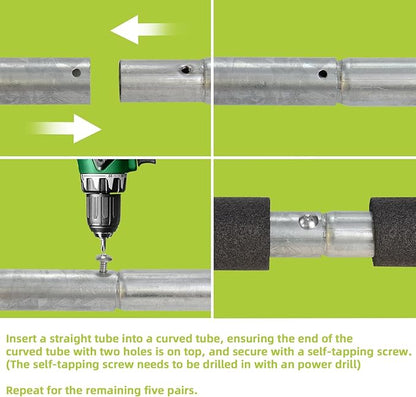 Insert a straight tube into a curved tube, ensuring the end of the curved tube with two holes is on top, and secure with a self-tapping screw. (The self-tapping screw needs to be drilled in with an power drill)

Repeat for the remaining five pairs.