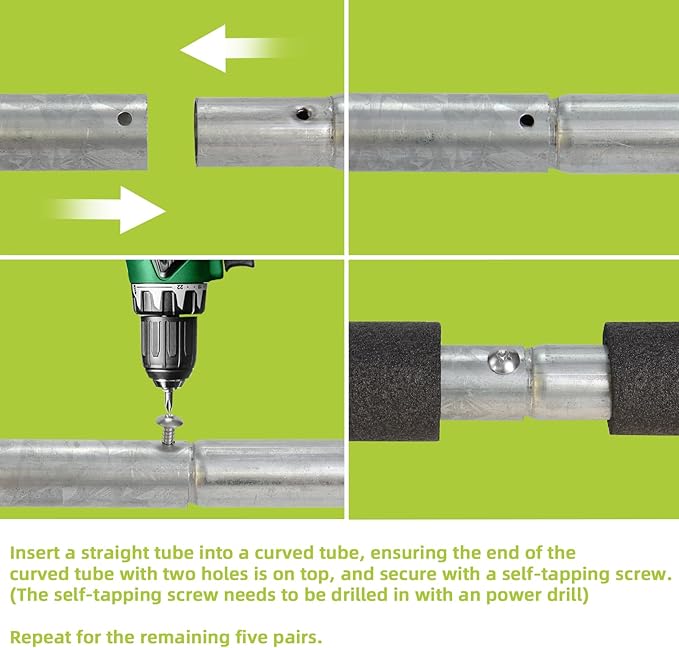 Insert a straight tube into a curved tube, ensuring the end of the curved tube with two holes is on top, and secure with a self-tapping screw. (The self-tapping screw needs to be drilled in with an power drill)

Repeat for the remaining five pairs.