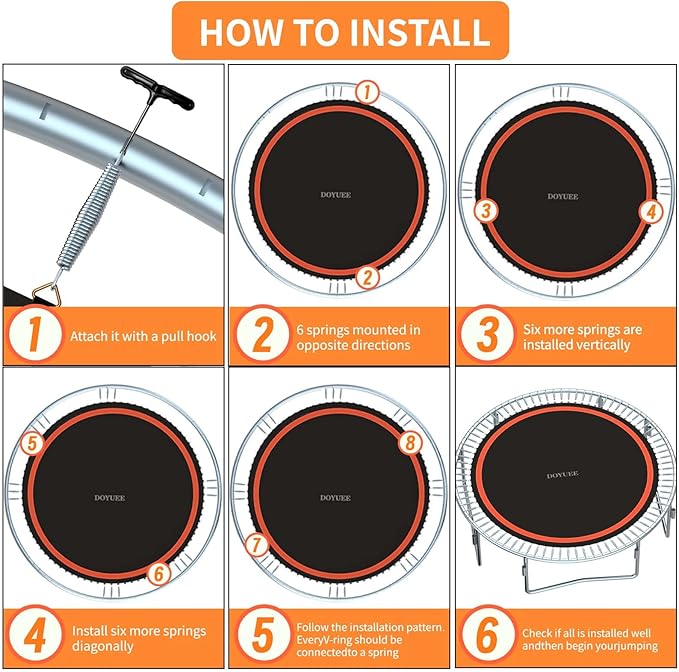 HOW TO INSTALL

1 Attach it with a pull hook

1
DOYUEE
2

2 6 springs mounted in opposite directions

DOYUEE
3
4

3 Six more springs are installed vertically

5
DOYUEE
6

4 Install six more springs diagonally

8
DOYUEE
7

5 Follow the installation pattern. EveryV-ring should be connectedto a spring

DOYUEE

6 Check if all is installed well andthen begin yourjumping