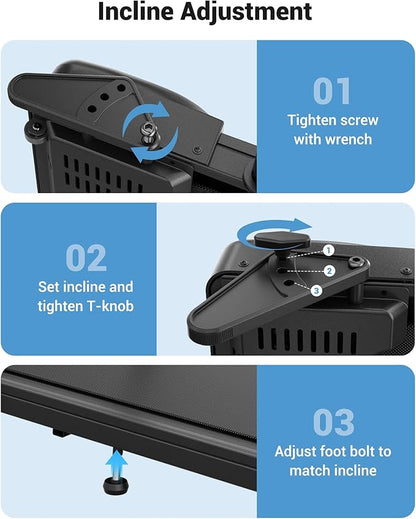 Incline Adjustment

01
Tighten screw with wrench

02
Set incline and tighten T-knob

1
2
3

03
Adjust foot bolt to match incline