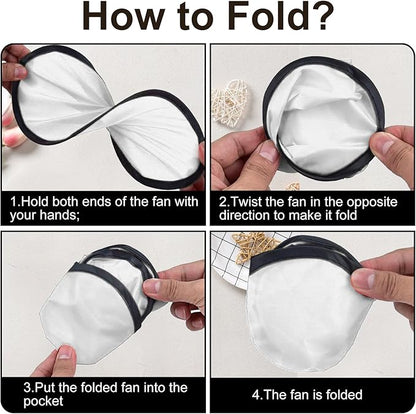 How to Fold?

1.Hold both ends of the fan with your hands;

2.Twist the fan in the opposite direction to make it fold

3.Put the folded fan into the pocket

4.The fan is folded