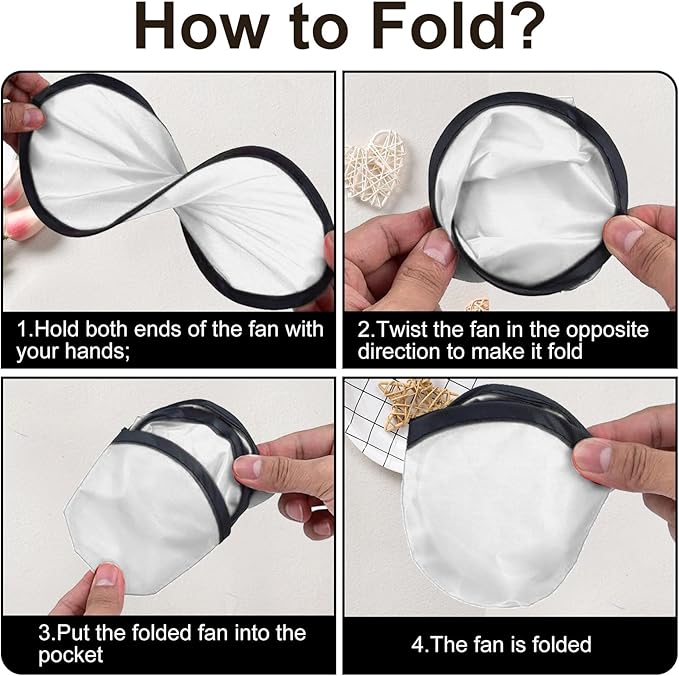 How to Fold?

1.Hold both ends of the fan with your hands;

2.Twist the fan in the opposite direction to make it fold

3.Put the folded fan into the pocket

4.The fan is folded