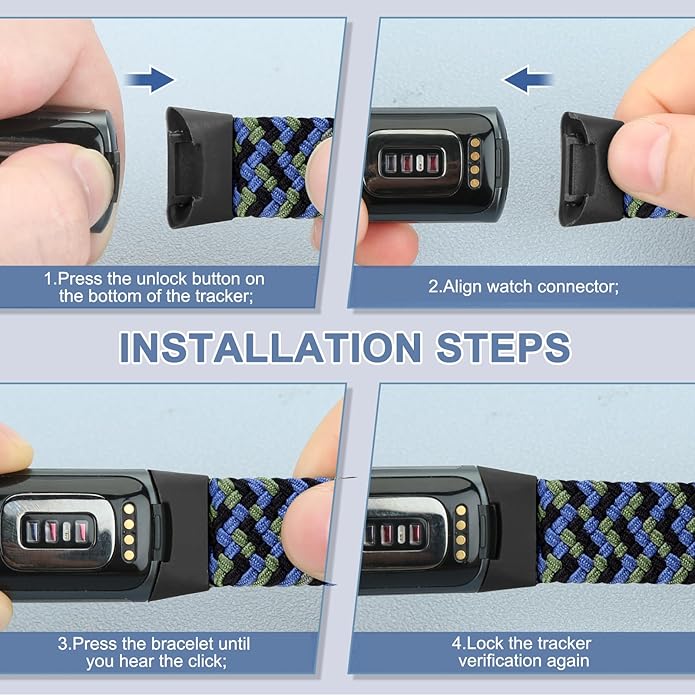 1.Press the unlock button on the bottom of the tracker;

2.Align watch connector;

INSTALLATION STEPS

3.Press the bracelet until you hear the click;

4.Lock the tracker verification again