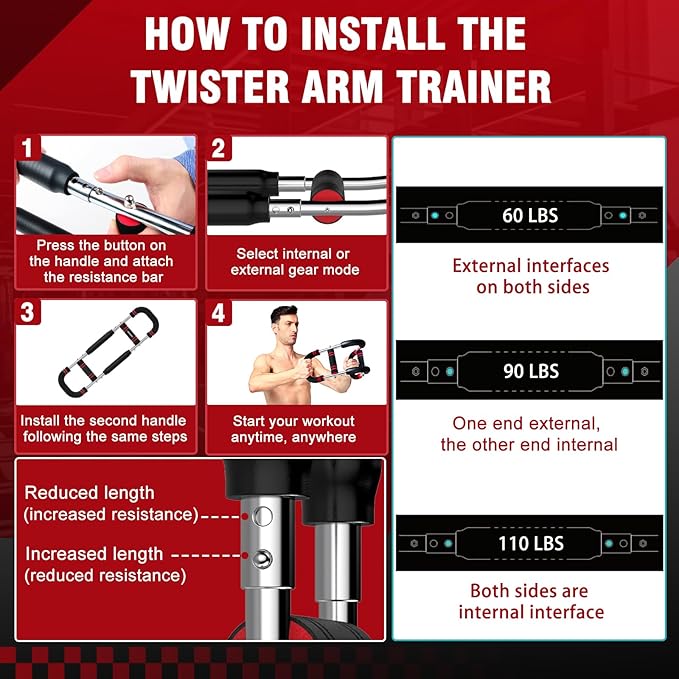 HOW TO INSTALL THE TWISTER ARM TRAINER

1
Press the button on the handle and attach the resistance bar

2
Select internal or external gear mode

3
Install the second handle following the same steps

4
Start your workout anytime, anywhere

Reduced length (increased resistance)

Increased length (reduced resistance)

60 LBS

External interfaces on both sides

90 LBS

One end external, the other end internal

110 LBS

Both sides are internal interface