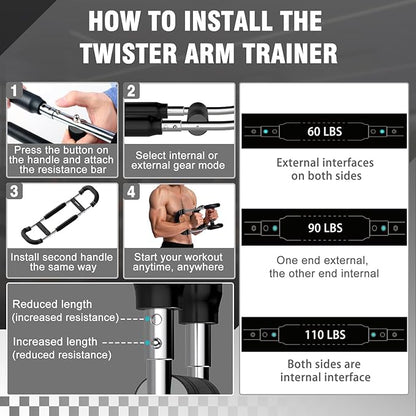 HOW TO INSTALL THE TWISTER ARM TRAINER

1
Press the button on the handle and attach the resistance bar

2
Select internal or external gear mode

3
Install second handle the same way

4
Start your workout anytime, anywhere

Reduced length (increased resistance)

Increased length (reduced resistance)

60 LBS

External interfaces on both sides

90 LBS

One end external, the other end internal

110 LBS

Both sides are internal interface