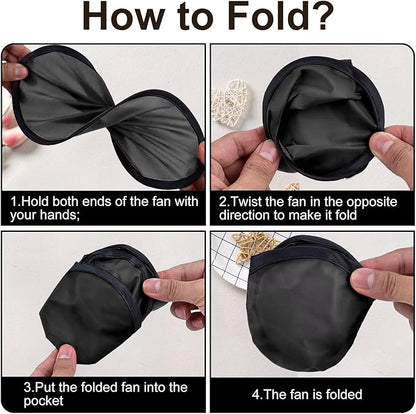 How to Fold?

1.Hold both ends of the fan with your hands;

2.Twist the fan in the opposite direction to make it fold

3.Put the folded fan into the pocket

4.The fan is folded