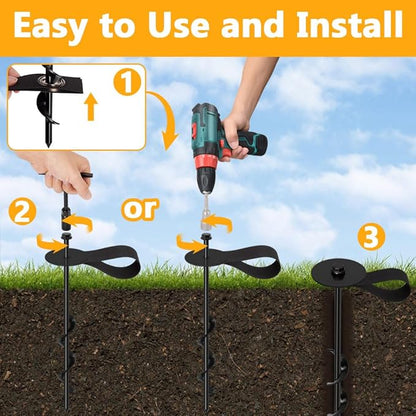 Easy to Use and Install

1

2

or

3