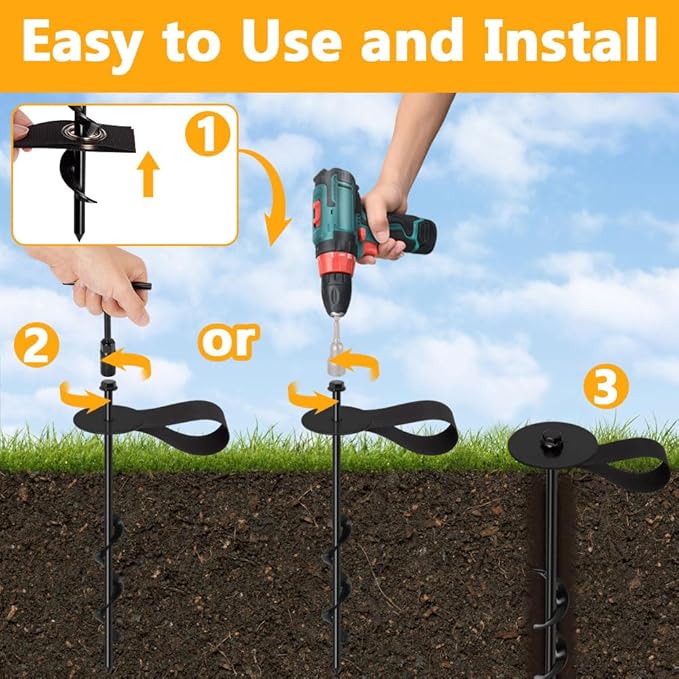 Easy to Use and Install

1

2

or

3