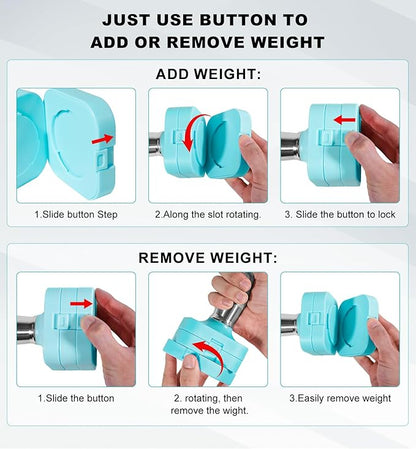 JUST USE BUTTON TO
ADD OR REMOVE WEIGHT

ADD WEIGHT:

1.Slide button Step

2.Along the slot rotating.

3. Slide the button to lock

REMOVE WEIGHT:

1.Slide the button

2. rotating, then remove the wight.

3.Easily remove weight