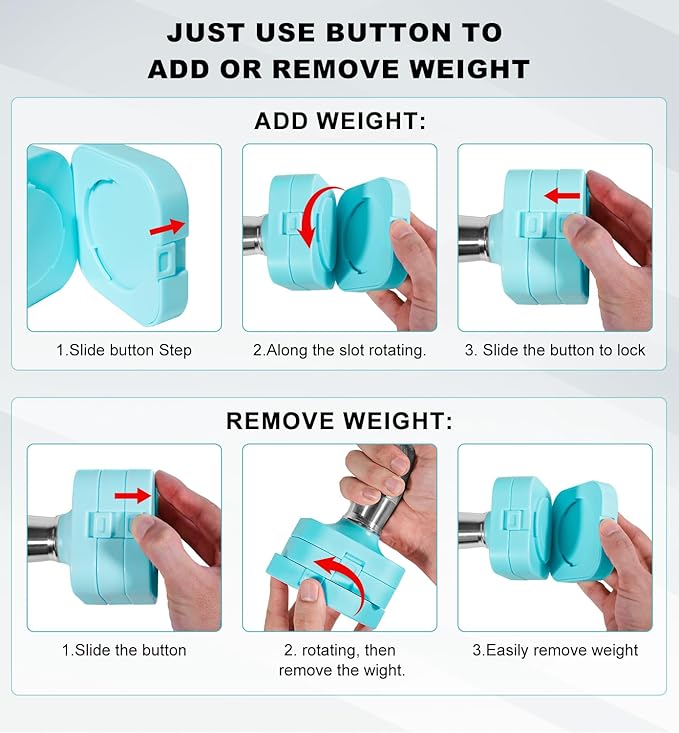 JUST USE BUTTON TO ADD OR REMOVE WEIGHT

ADD WEIGHT:

1.Slide button Step

2.Along the slot rotating.

3. Slide the button to lock

REMOVE WEIGHT:

1.Slide the button

2. rotating, then remove the wight.

3.Easily remove weight