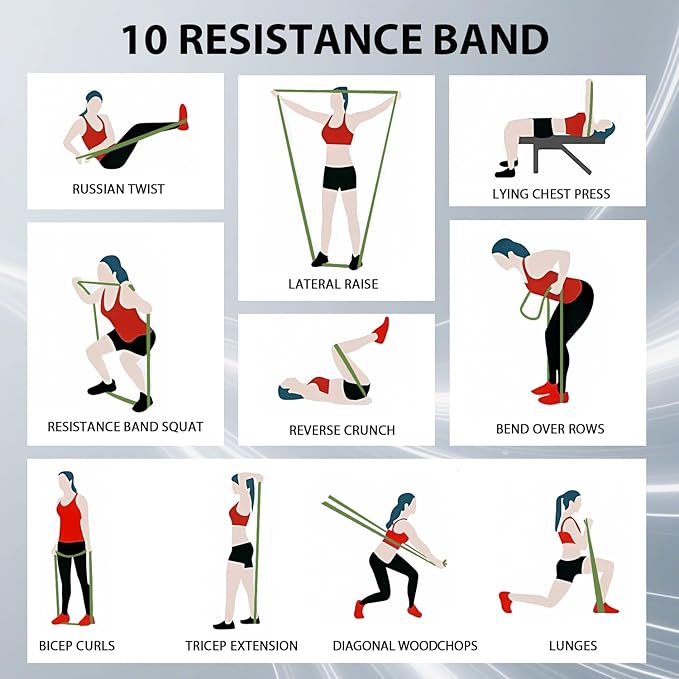 10 RESISTANCE BAND

RUSSIAN TWIST

LATERAL RAISE

LYING CHEST PRESS

RESISTANCE BAND SQUAT

REVERSE CRUNCH

BEND OVER ROWS

BICEP CURLS

TRICEP EXTENSION

DIAGONAL WOODCHOPS

LUNGES