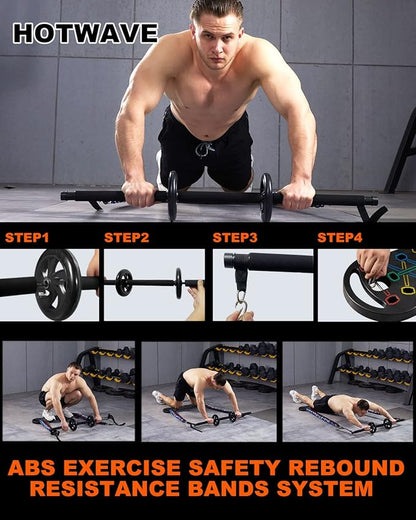 HOTWAVE

STEP1

STEP2

STEP3

STEP4

ABS EXERCISE SAFETY REBOUND RESISTANCE BANDS SYSTEM