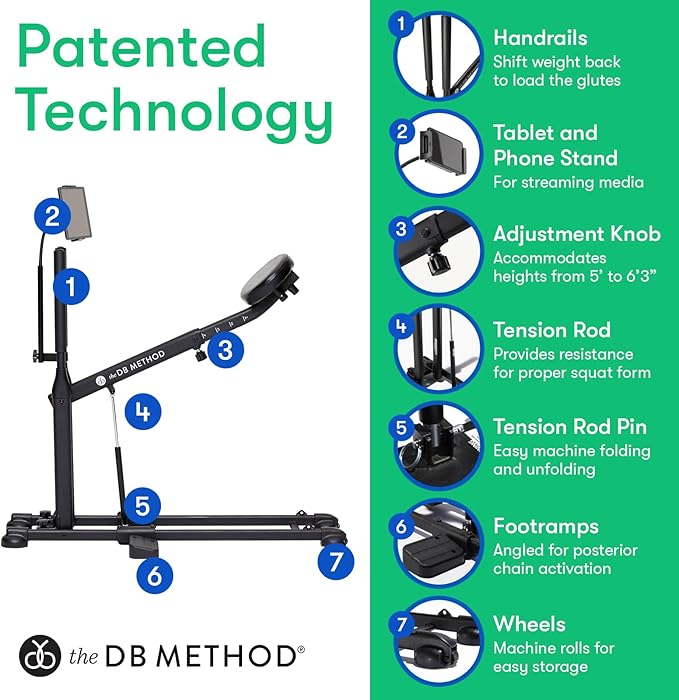 Patented Technology

2

1

the DB METHOD

3

4

5

6

7

the DB METHOD®

1 Handrails
Shift weight back to load the glutes

2 Tablet and Phone Stand
For streaming media

3 Adjustment Knob
Accommodates heights from 5' to 6'3"

4 Tension Rod
Provides resistance for proper squat form

5 Tension Rod Pin
Easy machine folding and unfolding

6 Footramps
Angled for posterior chain activation

7 Wheels
Machine rolls for easy storage