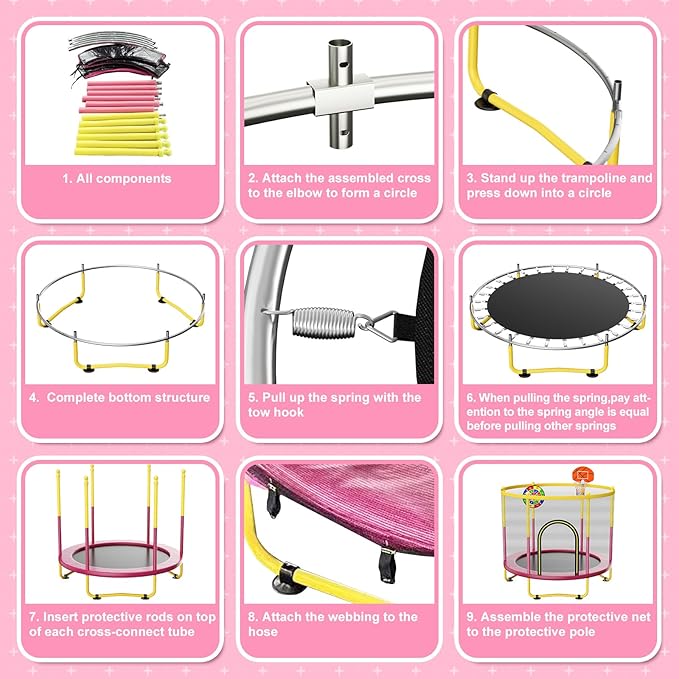 1. All components

2. Attach the assembled cross to the elbow to form a circle

3. Stand up the trampoline and press down into a circle

4. Complete bottom structure

5. Pull up the spring with the tow hook

6. When pulling the spring,pay attention to the spring angle is equal before pulling other springs

7. Insert protective rods on top of each cross-connect tube

8. Attach the webbing to the hose

9. Assemble the protective net to the protective pole