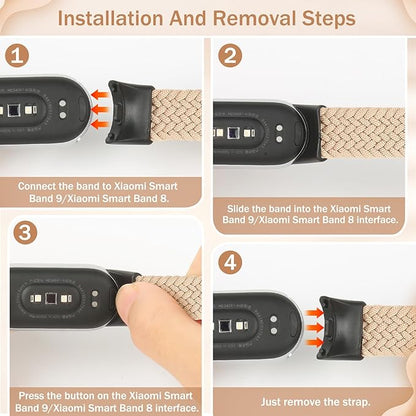 Installation And Removal Steps

1

Connect the band to Xiaomi Smart Band 9/Xiaomi Smart Band 8.

2

Slide the band into the Xiaomi Smart Band 9/Xiaomi Smart Band 8 interface.

3

Press the button on the Xiaomi Smart Band 9/Xiaomi Smart Band 8 interface.

4

Just remove the strap.