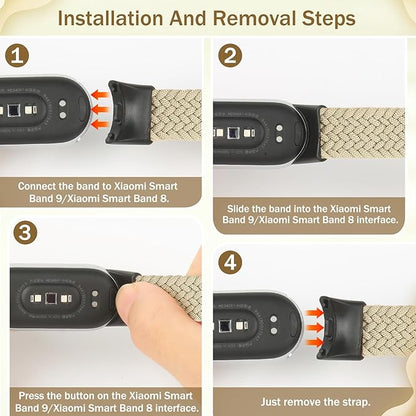 Installation And Removal Steps

1

Connect the band to Xiaomi Smart Band 9/Xiaomi Smart Band 8.

2

Slide the band into the Xiaomi Smart Band 9/Xiaomi Smart Band 8 interface.

3

Press the button on the Xiaomi Smart Band 9/Xiaomi Smart Band 8 interface.

4

Just remove the strap.