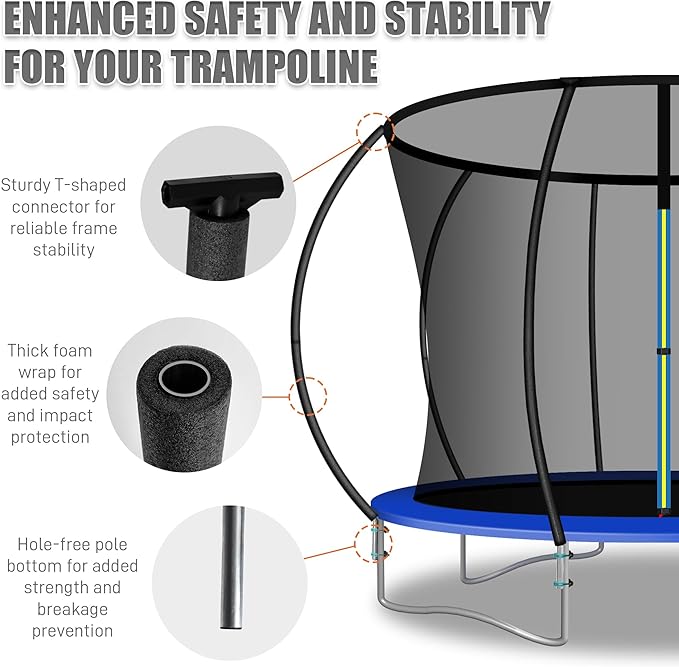 ENHANCED SAFETY AND STABILITY FOR YOUR TRAMPOLINE

Sturdy T-shaped connector for reliable frame stability

Thick foam wrap for added safety and impact protection

Hole-free pole bottom for added strength and breakage prevention