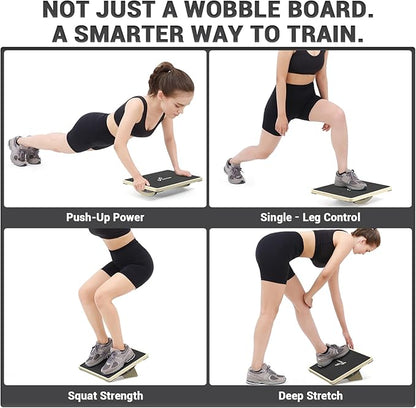 NOT JUST A WOBBLE BOARD.
A SMARTER WAY TO TRAIN.

Push-Up Power

Single - Leg Control

Squat Strength

Deep Stretch