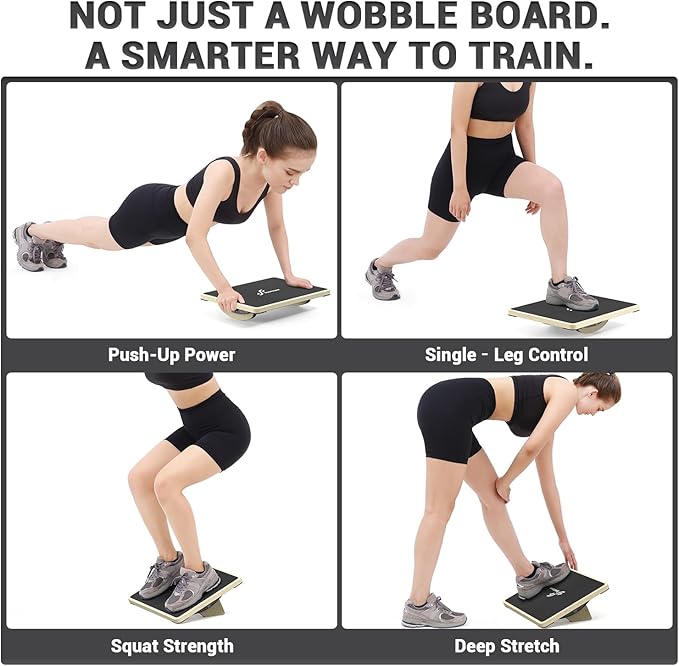 NOT JUST A WOBBLE BOARD.
A SMARTER WAY TO TRAIN.

Push-Up Power

Single - Leg Control

Squat Strength

Deep Stretch