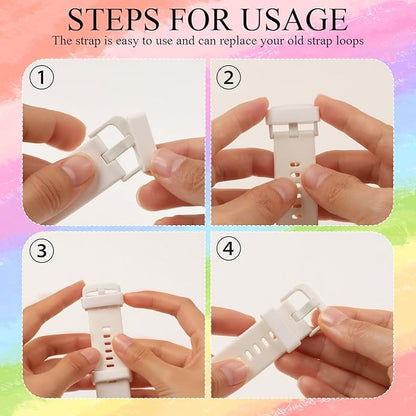 STEPS FOR USAGE
The strap is easy to use and can replace your old strap loops

①

②

③

④