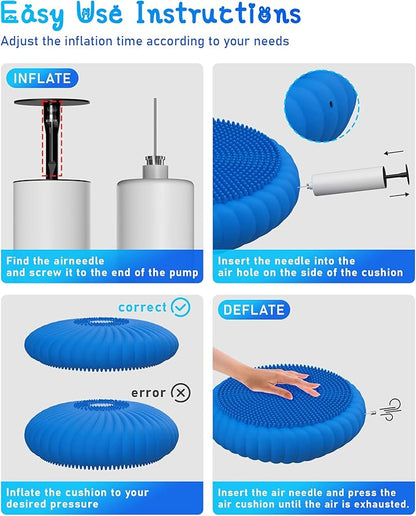 Easy Use Instructions

Adjust the inflation time according to your needs

INFLATE

Find the airneedle and screw it to the end of the pump

Insert the needle into the air hole on the side of the cushion

correct

error

Inflate the cushion to your desired pressure

DEFLATE

Insert the air needle and press the air cushion until the air is exhausted.