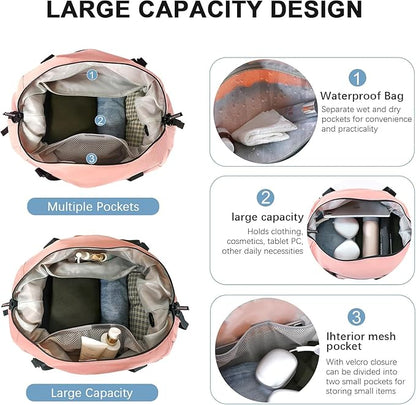 LARGE CAPACITY DESIGN

1

2

3

Multiple Pockets

Large Capacity

1

Waterproof Bag

Separate wet and dry pockets for convenience and practicality

2

large capacity

Holds clothing, cosmetics, tablet PC, other daily necessities

3

Ihterior mesh pocket

With velcro closure can be divided into two small pockets for storing small items