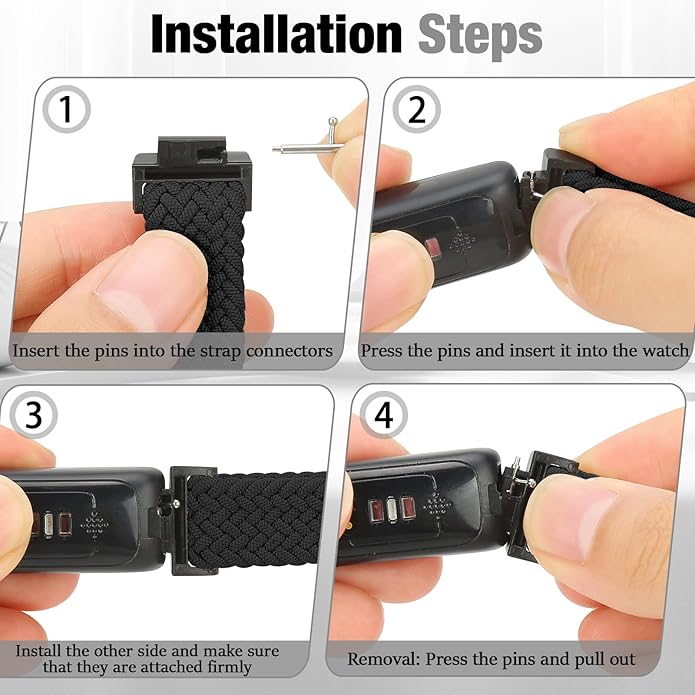 Installation Steps

1

Insert the pins into the strap connectors

2

Press the pins and insert it into the watch

3

Install the other side and make sure that they are attached firmly

4

Removal: Press the pins and pull out