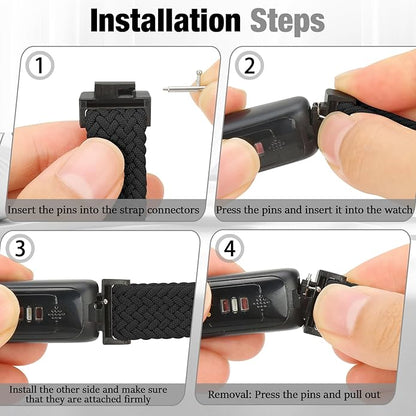 Installation Steps

1

Insert the pins into the strap connectors

2

Press the pins and insert it into the watch

3

Install the other side and make sure that they are attached firmly

4

Removal: Press the pins and pull out