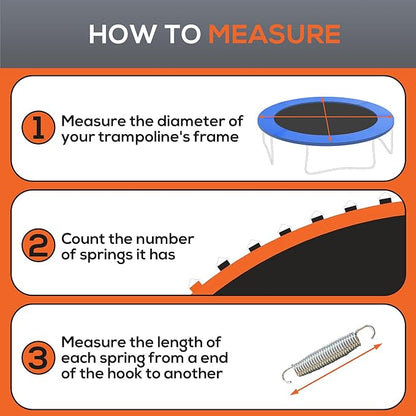 HOW TO MEASURE

1 Measure the diameter of your trampoline's frame

2 Count the number of springs it has

3 Measure the length of each spring from a end of the hook to another