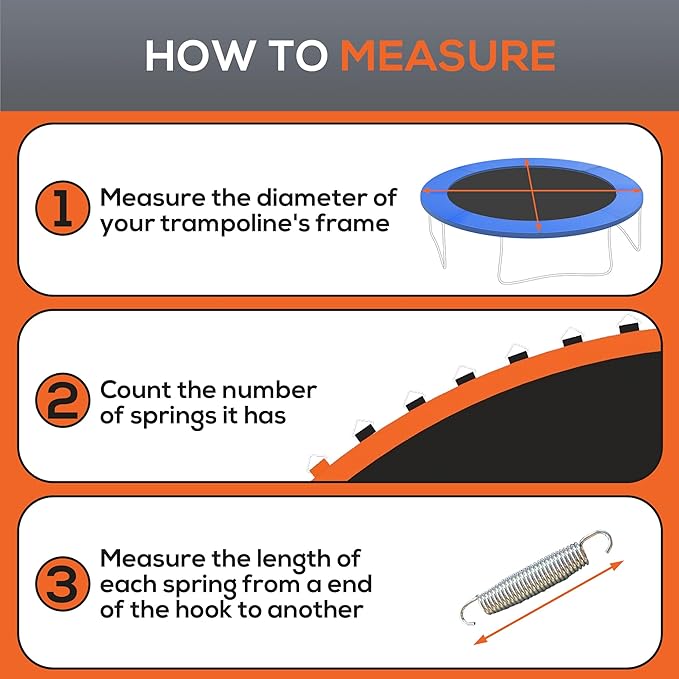 HOW TO MEASURE

1 Measure the diameter of your trampoline's frame

2 Count the number of springs it has

3 Measure the length of each spring from a end of the hook to another