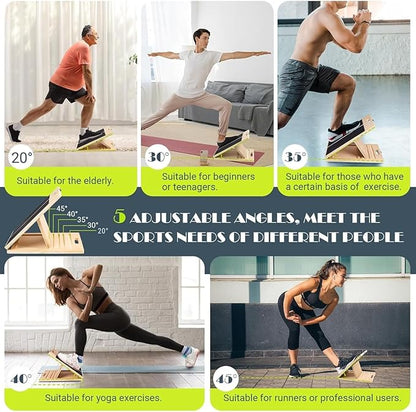 20°
Suitable for the elderly.

30°
Suitable for beginners or teenagers.

35°
Suitable for those who have a certain basis of exercise.

45°
40°
35°
30°
20°

5 ADJUSTABLE ANGLES, MEET THE SPORTS NEEDS OF DIFFERENT PEOPLE

40°
Suitable for yoga exercises.

45°
Suitable for runners or professional users.