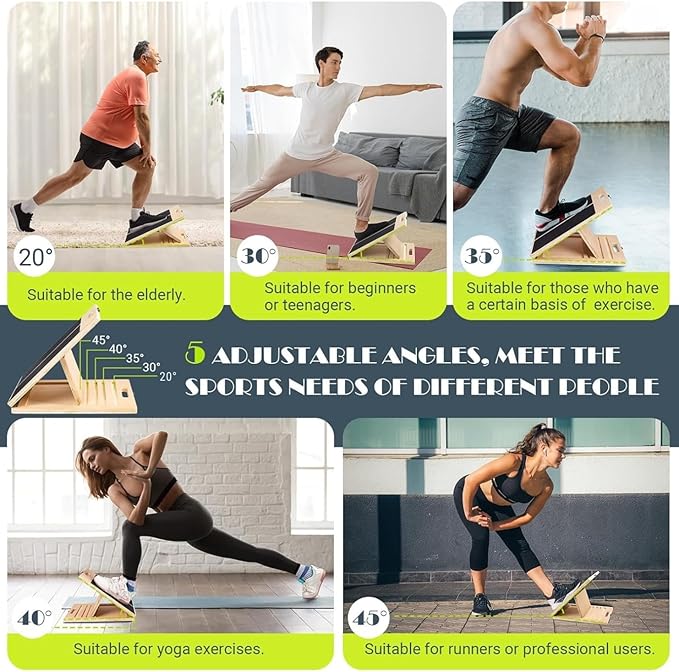 20°

Suitable for the elderly.

30°

Suitable for beginners or teenagers.

35°

Suitable for those who have a certain basis of exercise.

45°
40°
35°
30°
20°

5 ADJUSTABLE ANGLES, MEET THE SPORTS NEEDS OF DIFFERENT PEOPLE

40°

Suitable for yoga exercises.

45°

Suitable for runners or professional users.